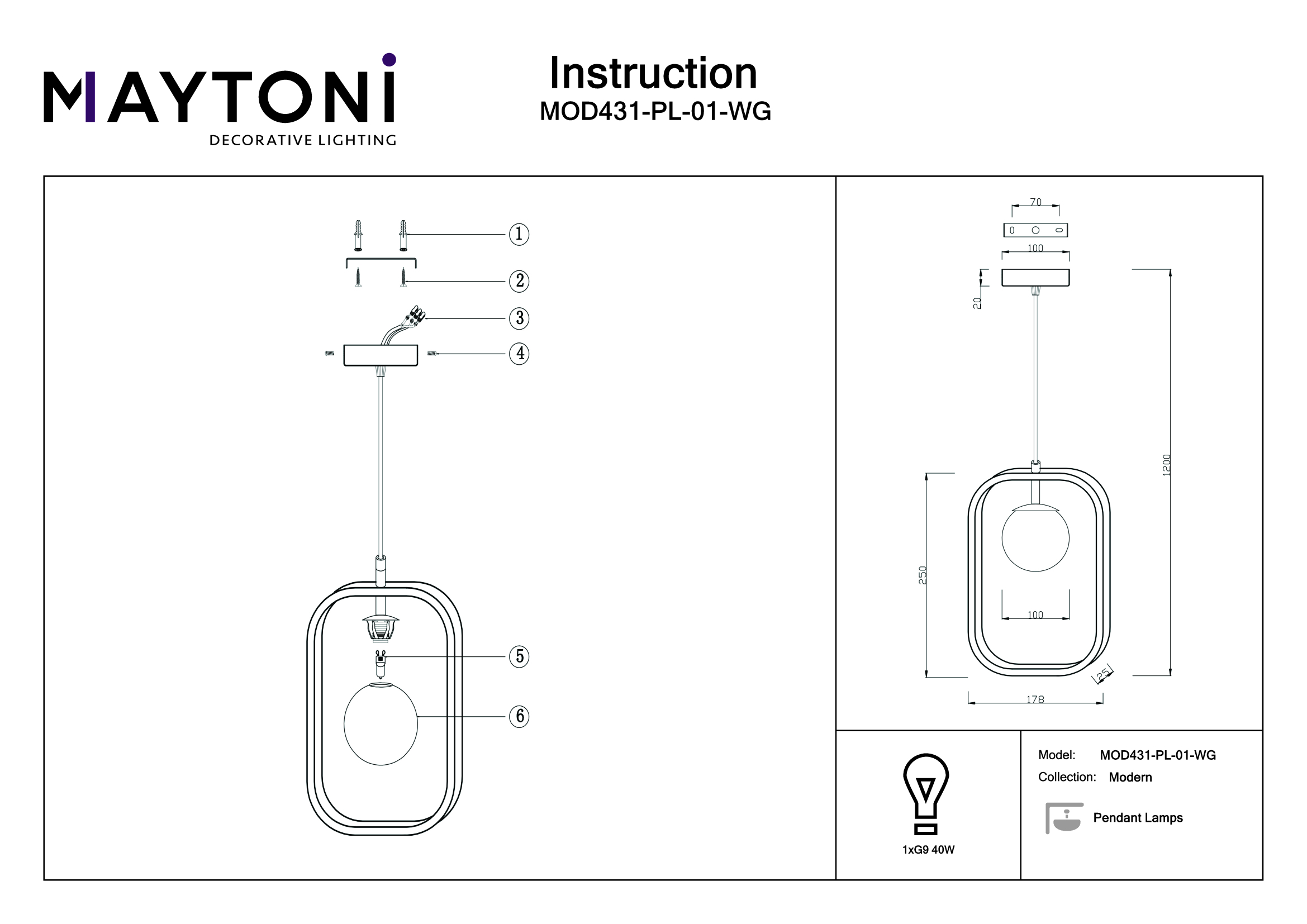 MAYTONI
DECORATIVE LIGHTING

Instruction
MOD431-PL-01-WG

1
2
3
4
5
6

70
100
20
1200
250
100
25
178

1xG9 40W

Model: MOD431-PL-01-WG
Collection: Modern
Pendant Lamps