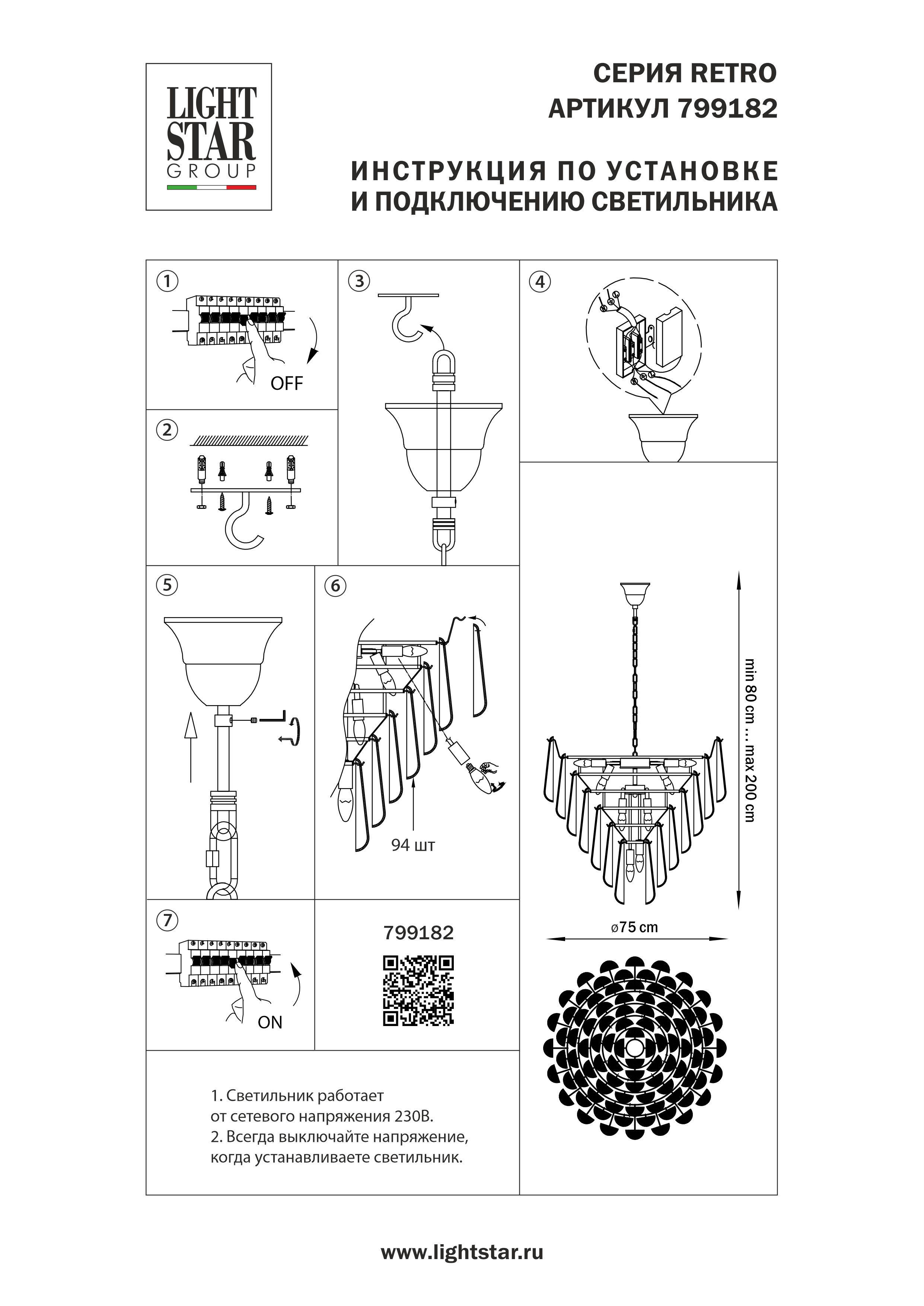 LIGHT STAR GROUP

СЕРИЯ RETRO
АРТИКУЛ 799182

ИНСТРУКЦИЯ ПО УСТАНОВКЕ
И ПОДКЛЮЧЕНИЮ СВЕТИЛЬНИКА

1

OFF

2

3

4

5

6

94 шт

min 80 cm ... max 200 cm

ø75 cm

7

ON

799182

1. Светильник работает от сетевого напряжения 230В.
2. Всегда выключайте напряжение, когда устанавливаете светильник.

www.lightstar.ru