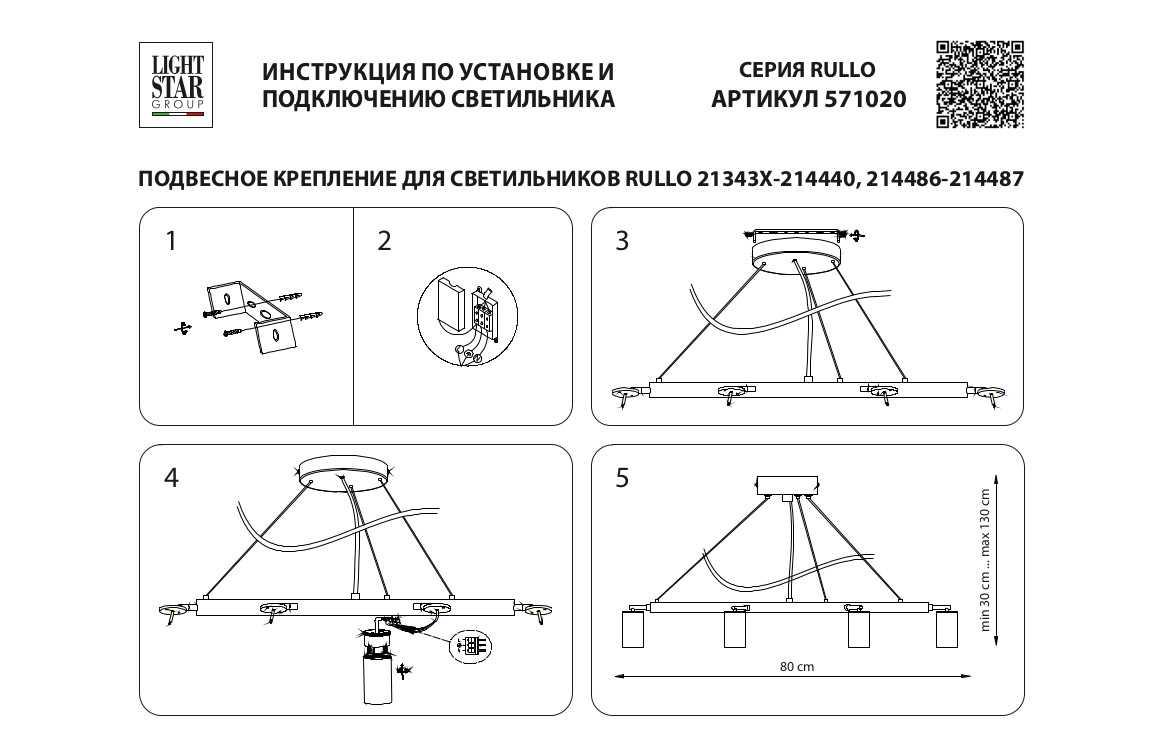 LIGHT STAR GROUP

ИНСТРУКЦИЯ ПО УСТАНОВКЕ И ПОДКЛЮЧЕНИЮ СВЕТИЛЬНИКА

СЕРИЯ RULLO
АРТИКУЛ 571020

ПОДВЕСНОЕ КРЕПЛЕНИЕ ДЛЯ СВЕТИЛЬНИКОВ RULLO 21343X-214440, 214486-214487

1

2

3

4

5

min 30 cm ... max 130 cm

80 cm