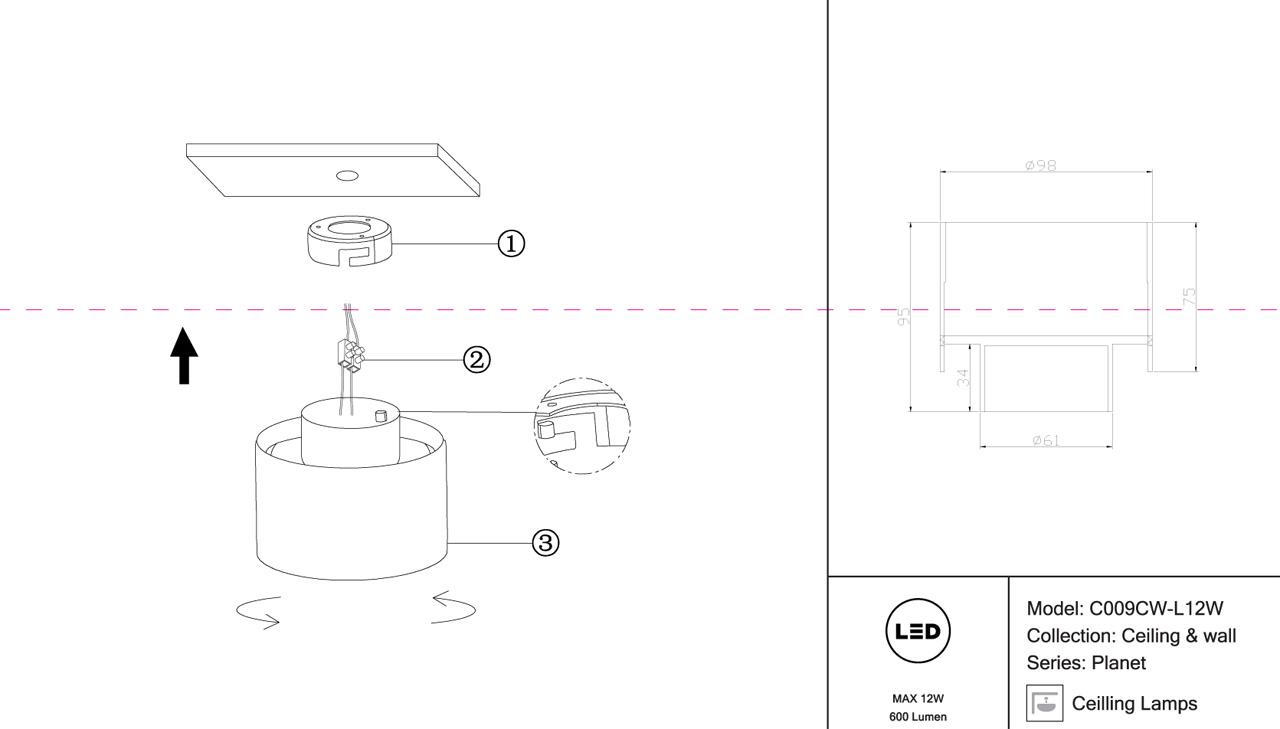 ①
②
③

ø98
95
75
34
ø61

LED
MAX 12W
600 Lumen

Model: C009CW-L12W
Collection: Ceiling & wall
Series: Planet
Ceilling Lamps