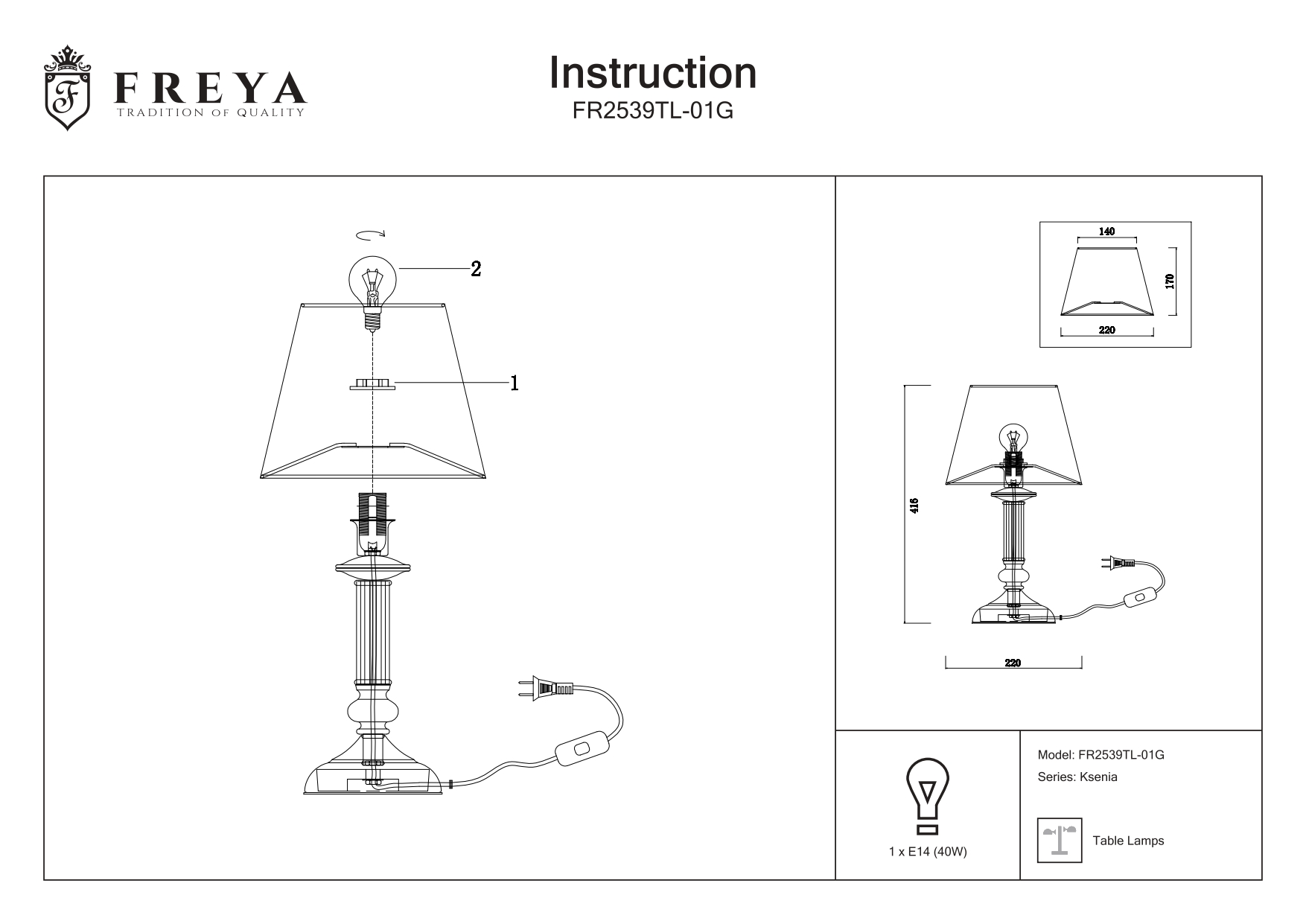 F
FREYA
TRADITION OF QUALITY

Instruction
FR2539TL-01G

2

1

140

170

220

416

220

1 x E14 (40W)

Model: FR2539TL-01G
Series: Ksenia

Table Lamps