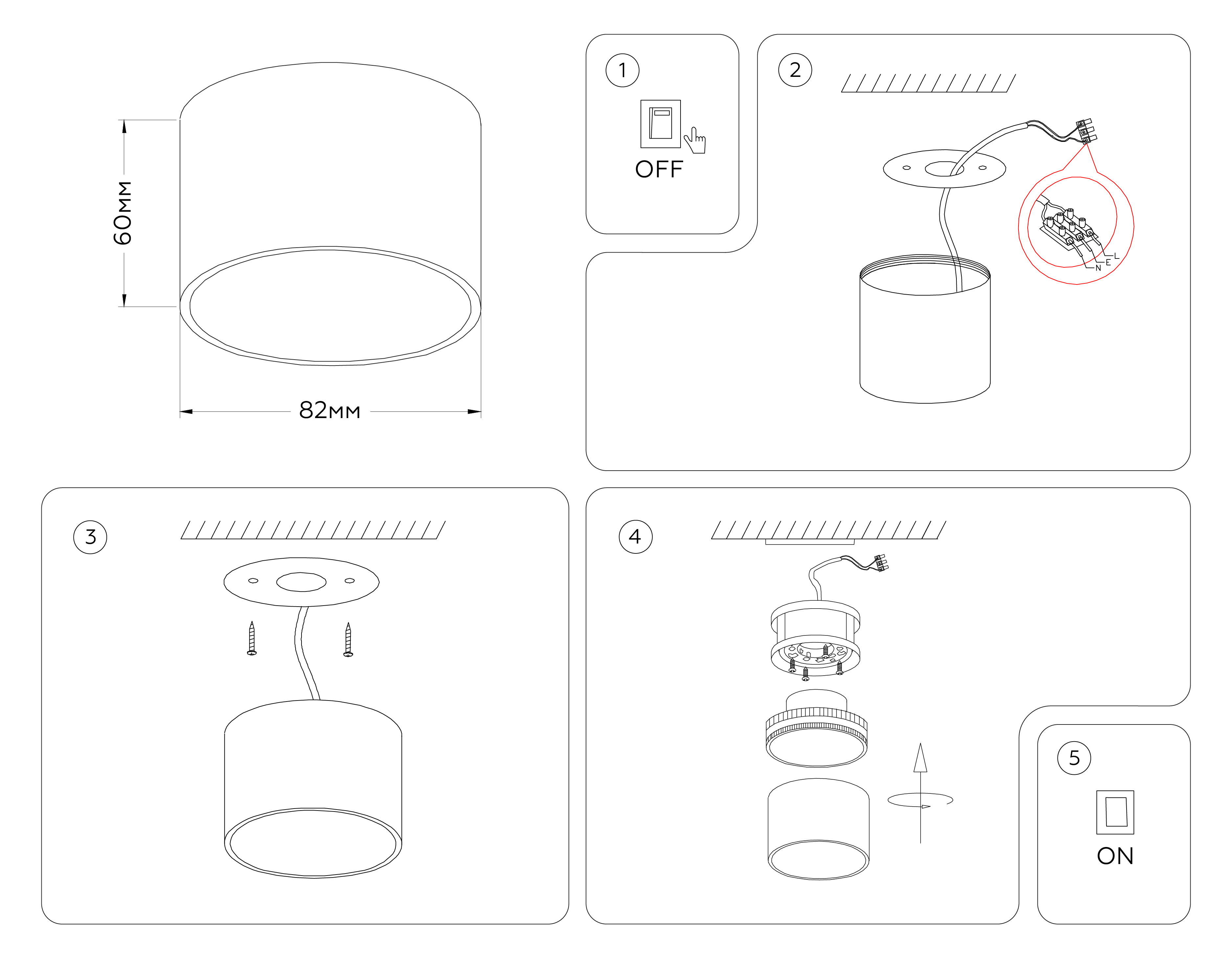 60мм

82мм

1

OFF

2

L
E
N

3

4

5

ON