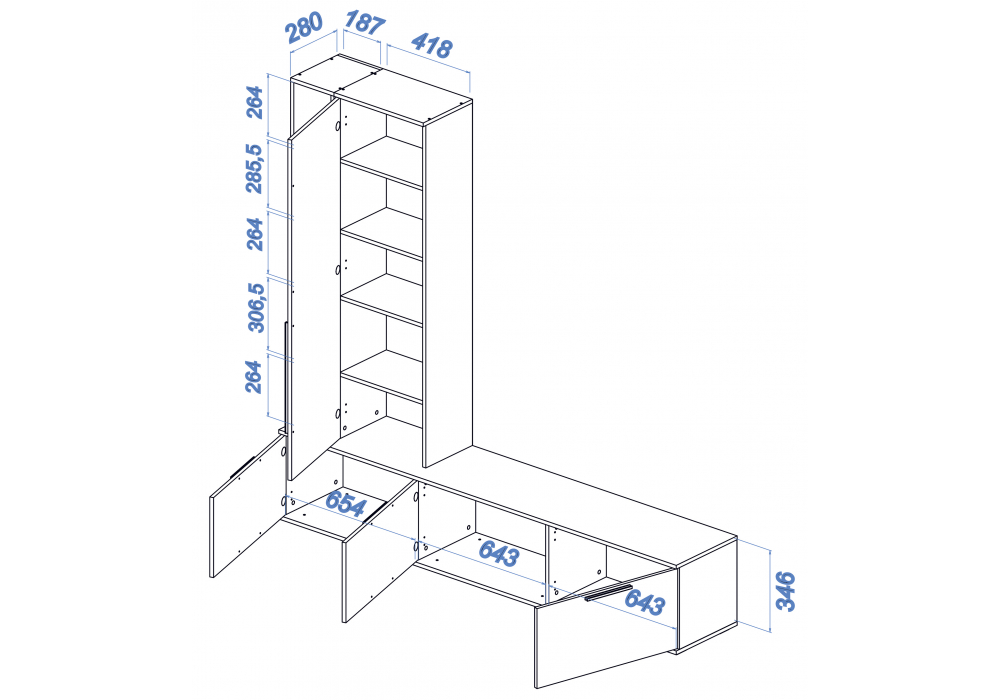 280
187
418
264
285,5
264
306,5
264
654
643
643
346